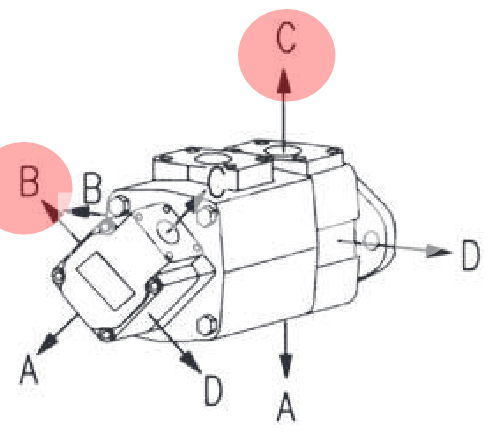 C
B
B
C
D
A
D
A