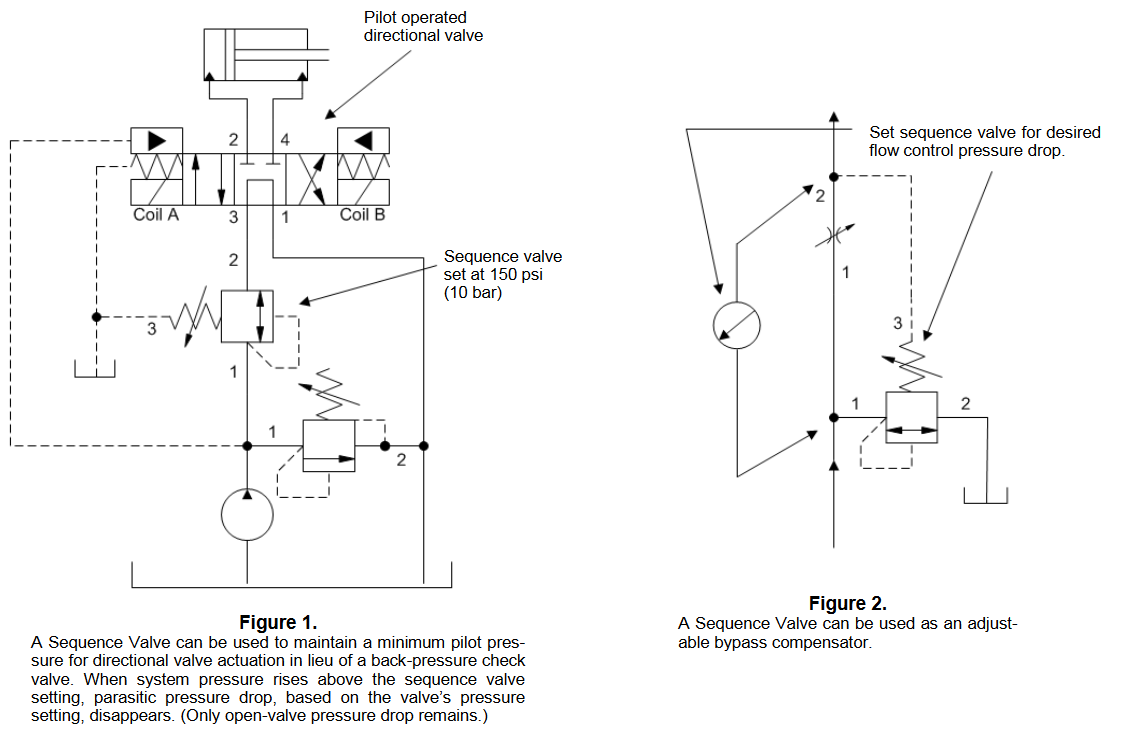 Pilot operated directional valve

2

4

Coil A

3

1

Coil B

2

Sequence valve set at 150 psi (10 bar)

3

1

1

2

**Figure 1.**

A Sequence Valve can be used to maintain a minimum pilot pressure for directional valve actuation in lieu of a back-pressure check valve. When system pressure rises above the sequence valve setting, parasitic pressure drop, based on the valve's pressure setting, disappears. (Only open-valve pressure drop remains.)

Set sequence valve for desired flow control pressure drop.

2

1

3

1

2

**Figure 2.**

A Sequence Valve can be used as an adjustable bypass compensator.